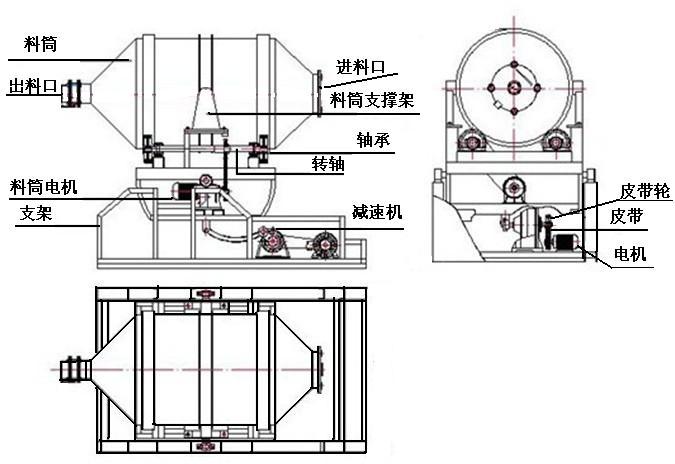 料筒
出料口
进料口
料筒支撑架
轴承
转轴
料筒电机
支架
减速机
皮带轮
皮带
电机